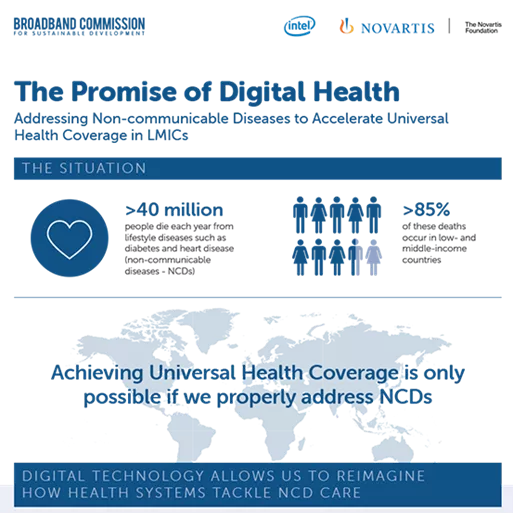 BROADBAND COMMISSION
FOR SUSTAINABLE DEVELOPMENT

intel

NOVARTIS

The Novartis Foundation

The Promise of Digital Health

Addressing Non-communicable Diseases to Accelerate Universal Health Coverage in LMICs

THE SITUATION

>40 million

people die each year from lifestyle diseases such as diabetes and heart disease (non-communicable diseases - NCDs)

>85%

of these deaths occur in low- and middle-income countries

Achieving Universal Health Coverage is only possible if we properly address NCDs

DIGITAL TECHNOLOGY ALLOWS US TO REIMAGINE HOW HEALTH SYSTEMS TACKLE NCD CARE